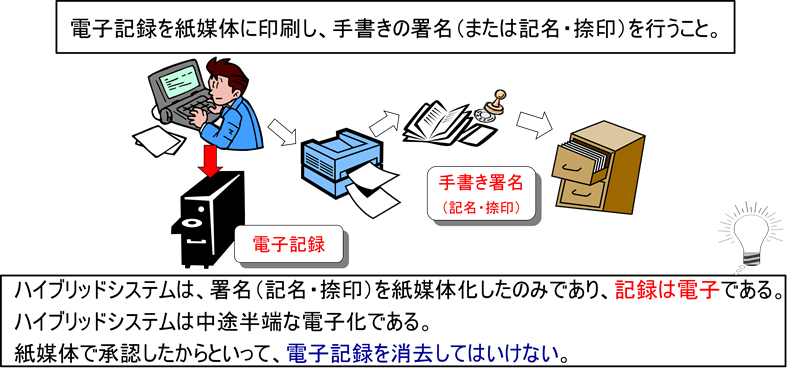 電子記録を紙媒体に印刷し、手書きの署名（または記名・捺印）を行うこと。

電子記録

手書き署名
（記名・捺印）

ハイブリッドシステムは、署名（記名・捺印）を紙媒体化したのみであり、記録は電子である。
ハイブリッドシステムは中途半端な電子化である。
紙媒体で承認したからといって、電子記録を消去してはいけない。